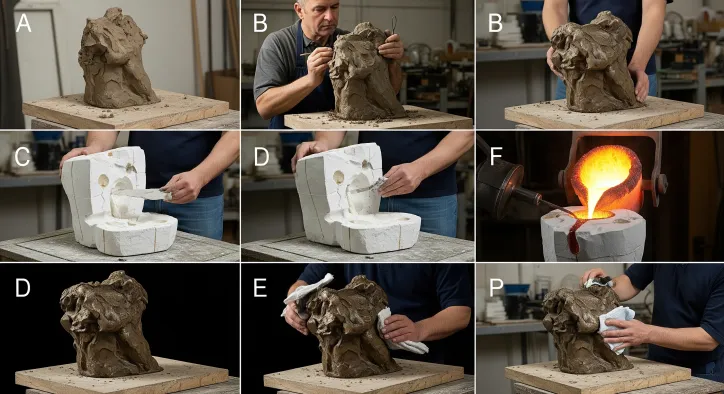 A

B

B

C

D

F

D

E

P